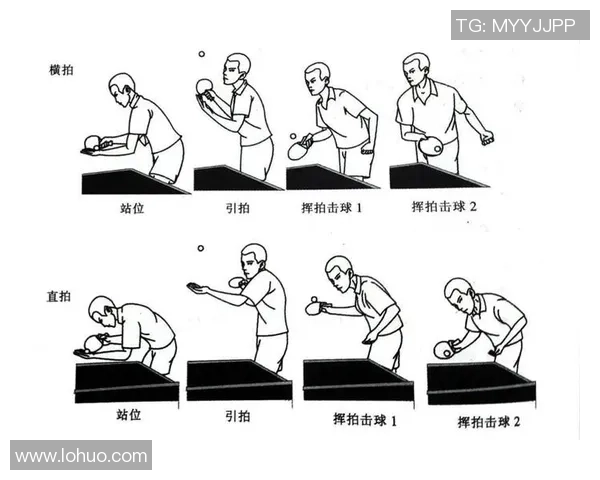 TG: MYYJJPP

横拍

站位

引拍

挥拍击球 1

挥拍击球 2

直拍

站位

引拍

挥拍击球 1

挥拍击球 2

www.lohuo.com